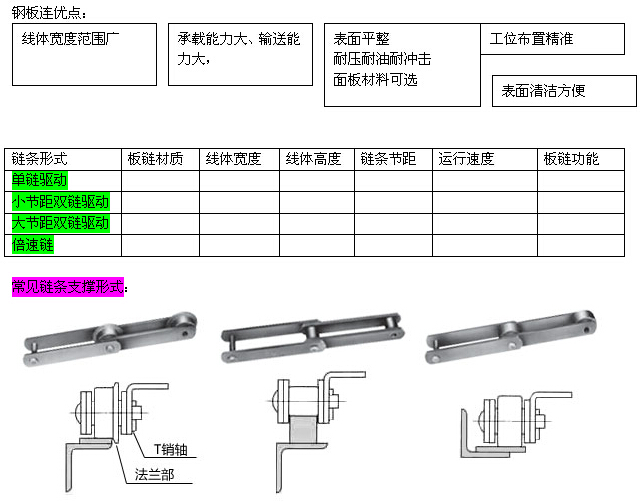 钢板连优点：

线体宽度范围广

承载能力大、输送能力大，

表面平整
耐压耐油耐冲击
面板材料可选

工位布置精准

表面清洁方便

| 链条形式 | 板链材质 | 线体宽度 | 线体高度 | 链条节距 | 运行速度 | 板链功能 |
|---|---|---|---|---|---|---|
| 单链驱动 | | | | | | |
| 小节距双链驱动 | | | | | | |
| 大节距双链驱动 | | | | | | |
| 倍速链 | | | | | | |

常见链条支撑形式：

T销轴

法兰部